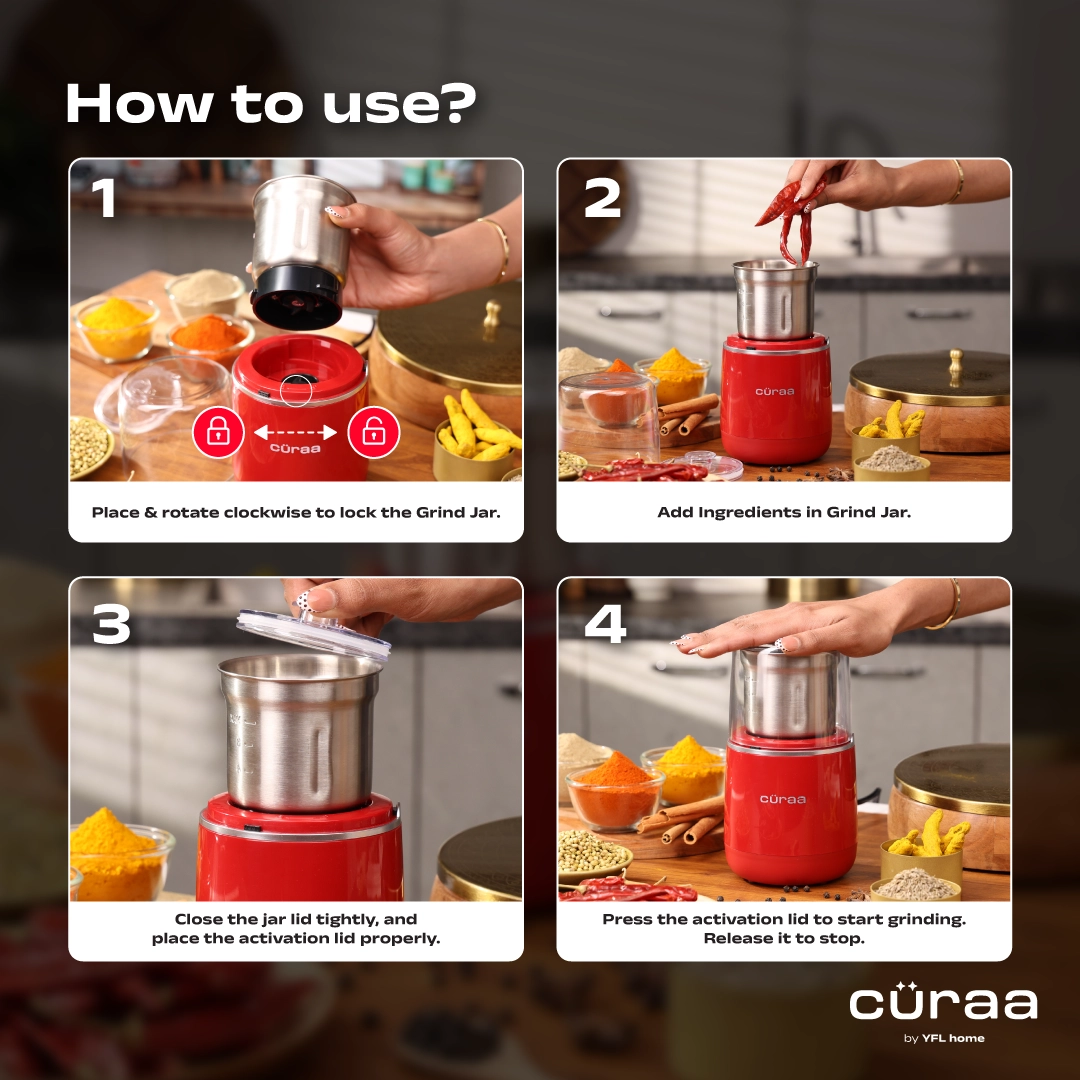 How to use?

1

cüraa

Place & rotate clockwise to lock the Grind Jar.

2

cüraa

Add Ingredients in Grind Jar.

3

Close the jar lid tightly, and place the activation lid properly.

4

cüraa

Press the activation lid to start grinding. Release it to stop.

cüraa
by YFL home