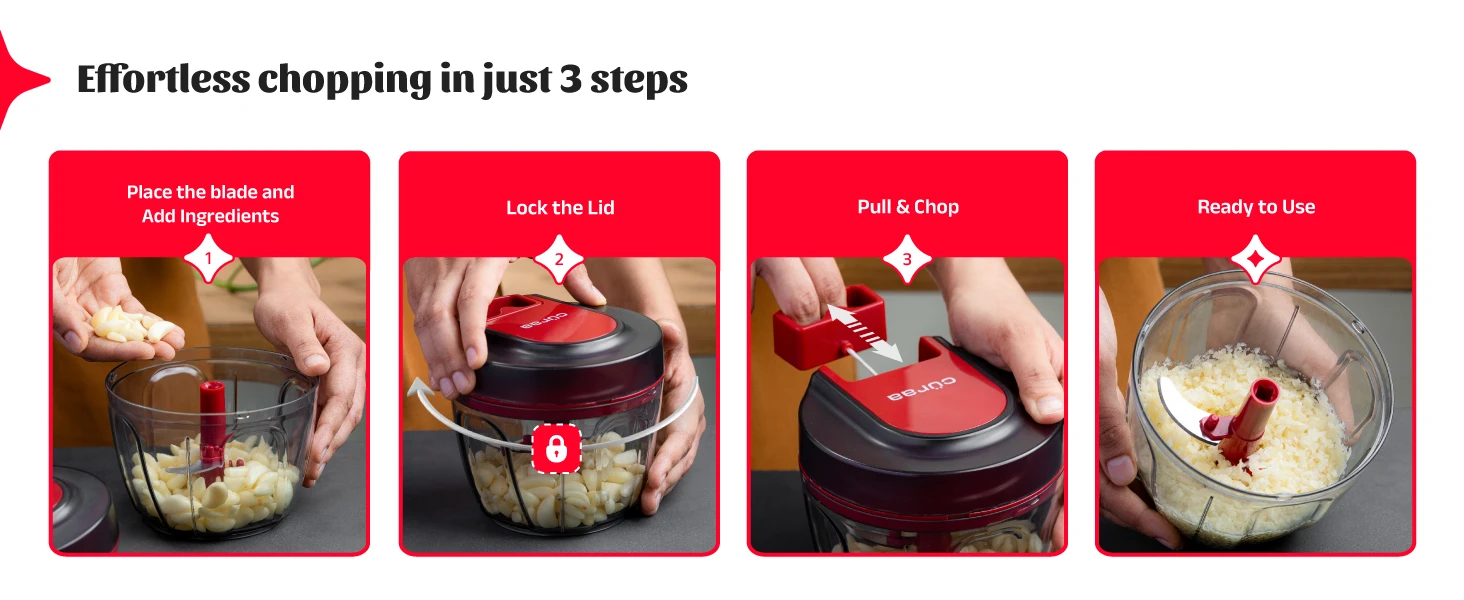 Effortless chopping in just 3 steps

Place the blade and Add Ingredients

1

Lock the Lid

2

Pull & Chop

3

Ready to Use