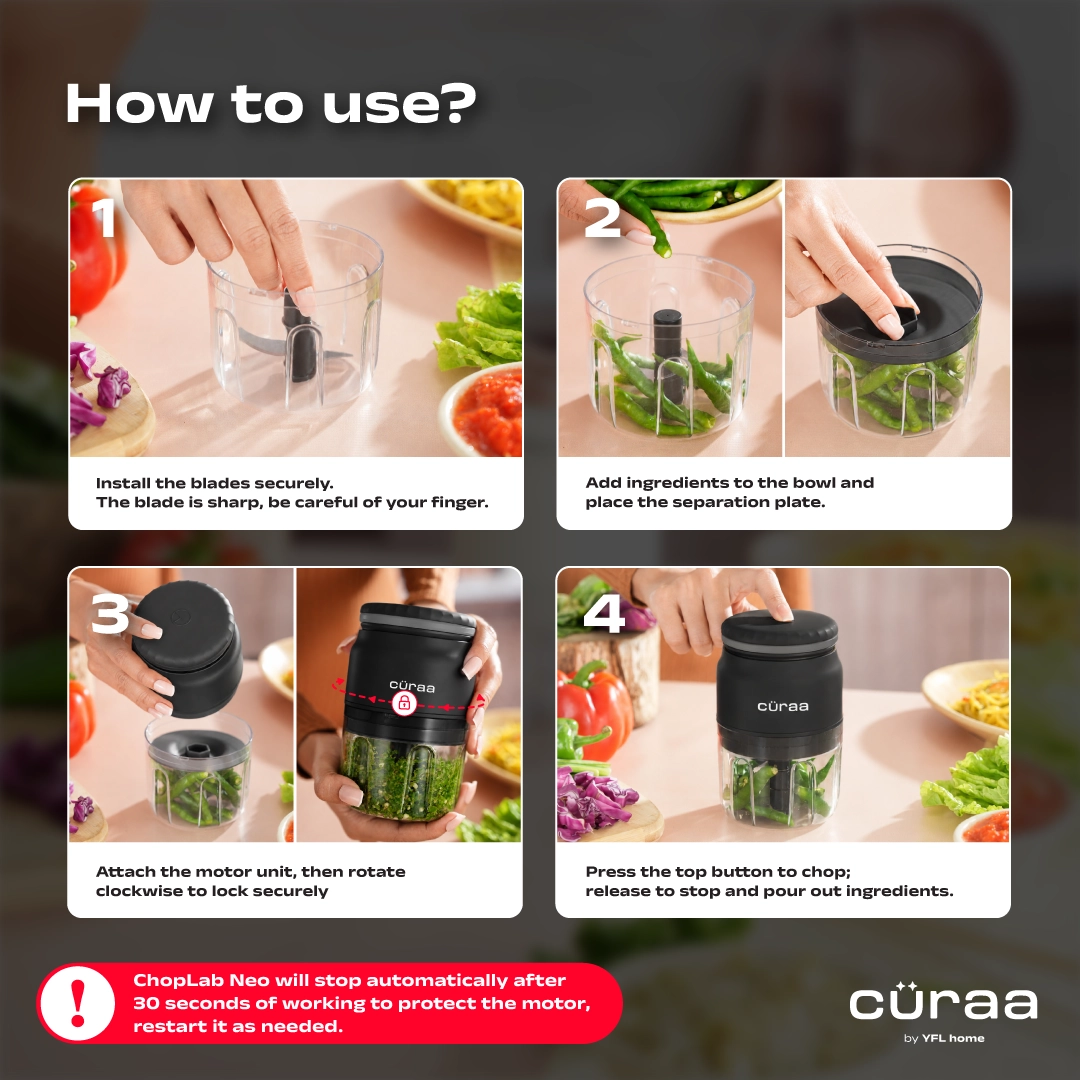 How to use?

1

Install the blades securely.
The blade is sharp, be careful of your finger.

2

Add ingredients to the bowl and place the separation plate.

3

cüraa

Attach the motor unit, then rotate clockwise to lock securely

4

cüraa

Press the top button to chop; release to stop and pour out ingredients.

!

ChopLab Neo will stop automatically after 30 seconds of working to protect the motor, restart it as needed.

cüraa
by YFL home