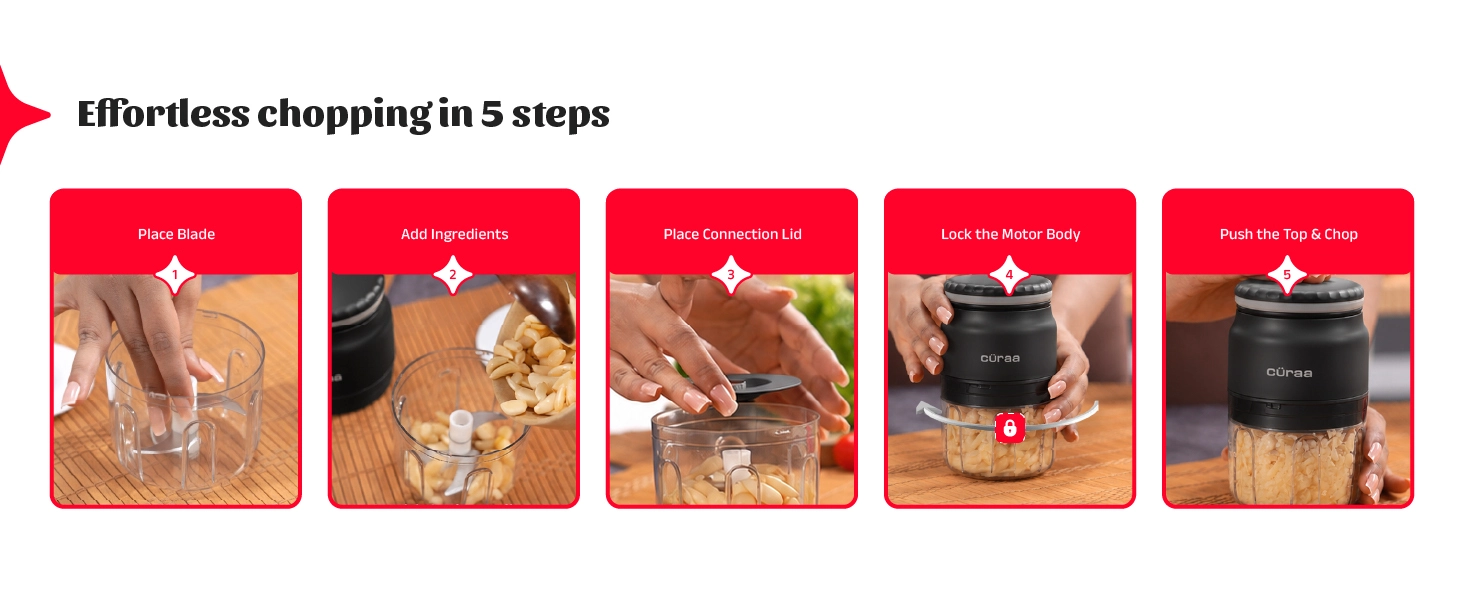 Effortless chopping in 5 steps

Place Blade
1

Add Ingredients
2

Place Connection Lid
3

Lock the Motor Body
4
cüraa

Push the Top & Chop
5
cüraa